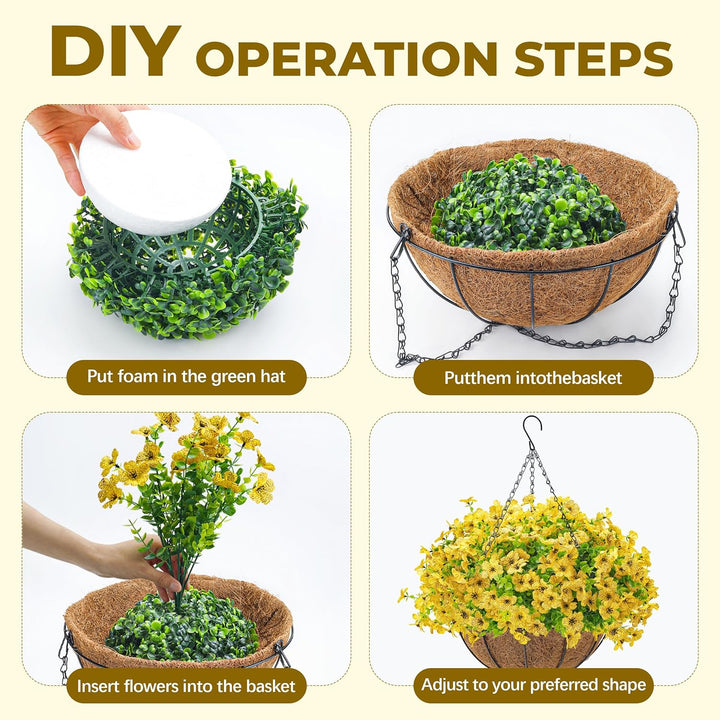 DIY OPERATION STEPS

Put foam in the green hat

Putthem intothebasket

Insert flowers into the basket

Adjust to your preferred shape