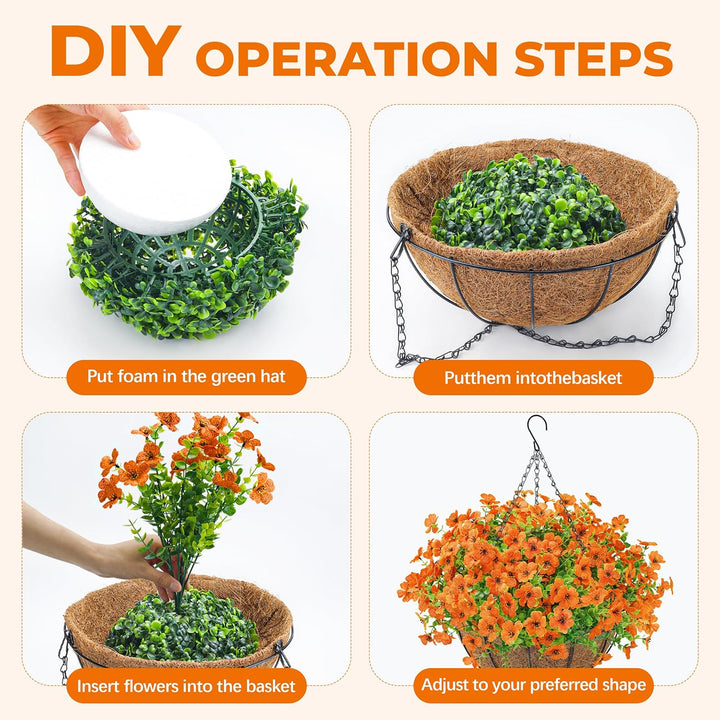 DIY OPERATION STEPS

Put foam in the green hat

Putthem intothebasket

Insert flowers into the basket

Adjust to your preferred shape