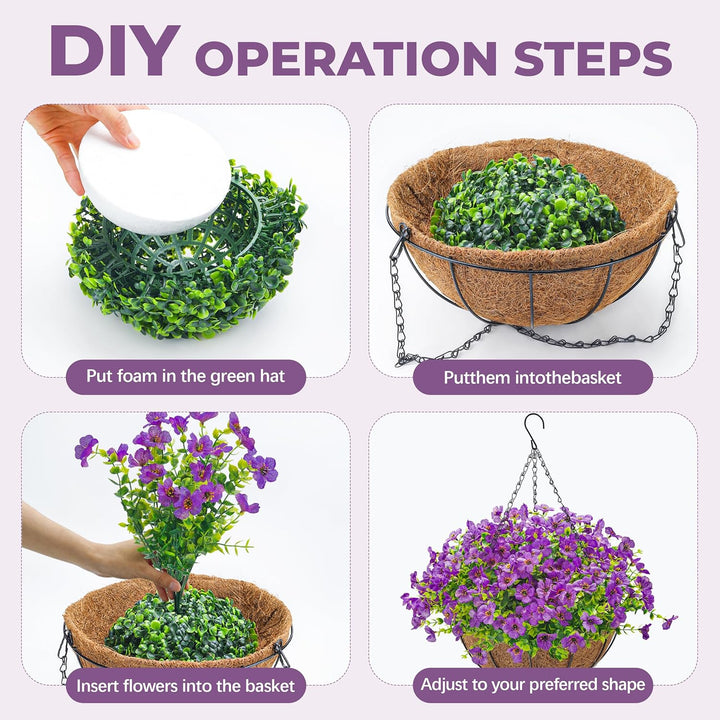 DIY OPERATION STEPS

Put foam in the green hat

Putthem intothebasket

Insert flowers into the basket

Adjust to your preferred shape